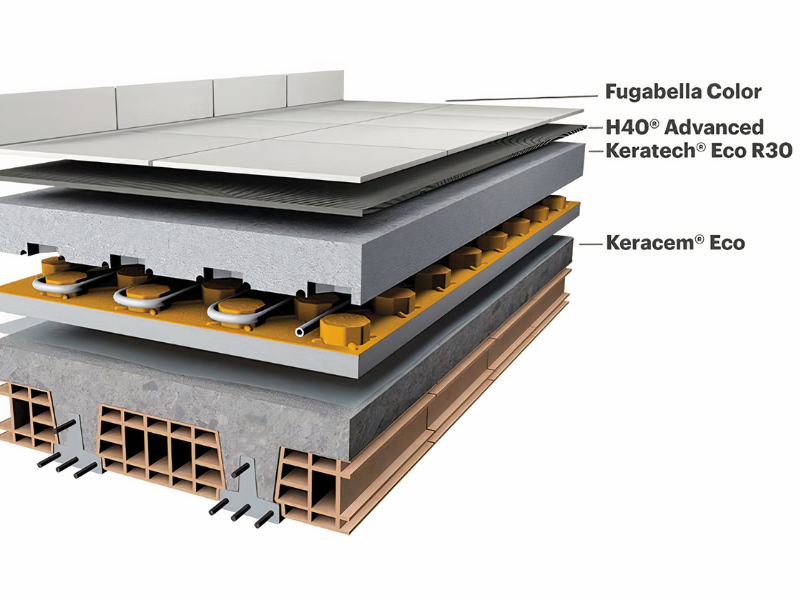 Fugabella Color
H40® Advanced
Keratech® Eco R30
Keracem® Eco